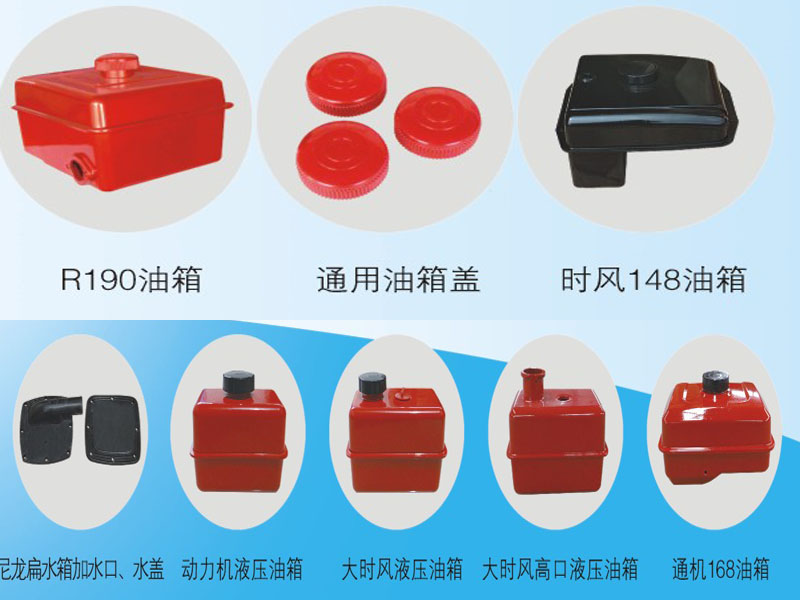 R190油箱

通用油箱盖

时风148油箱

尼龙扁水箱加水口、水盖

动力机液压油箱

大时风液压油箱

大时风高口液压油箱

通机168油箱